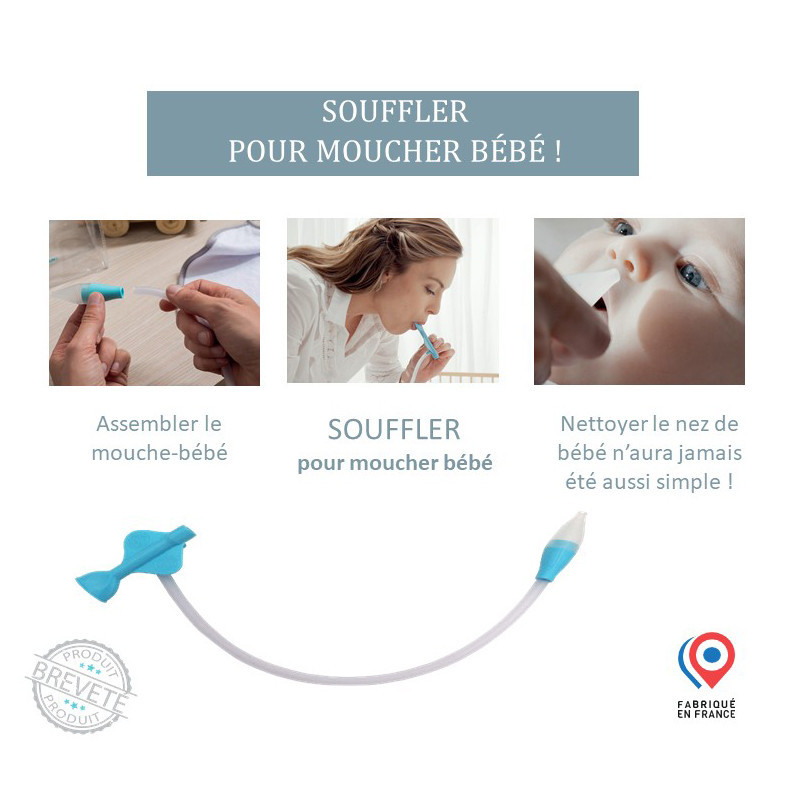 SOUFFLER
POUR MOUCHER BÉBÉ !

Assembler le mouche-bébé

SOUFFLER
pour moucher bébé

Nettoyer le nez de bébé n'aura jamais été aussi simple !

PRODUIT
BREVETÉ
PRODUIT

FABRIQUÉ EN FRANCE